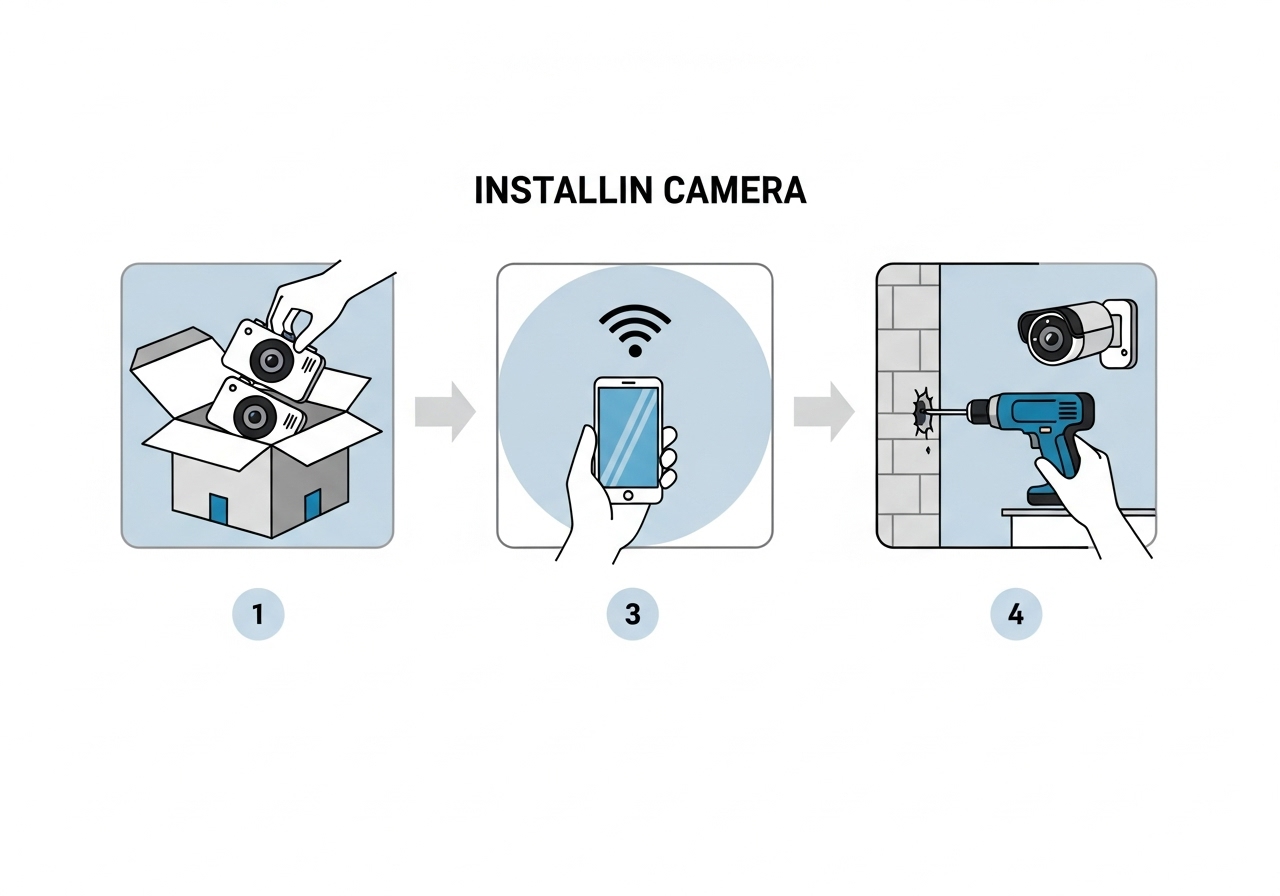 INSTALLIN CAMERA

1

3

4