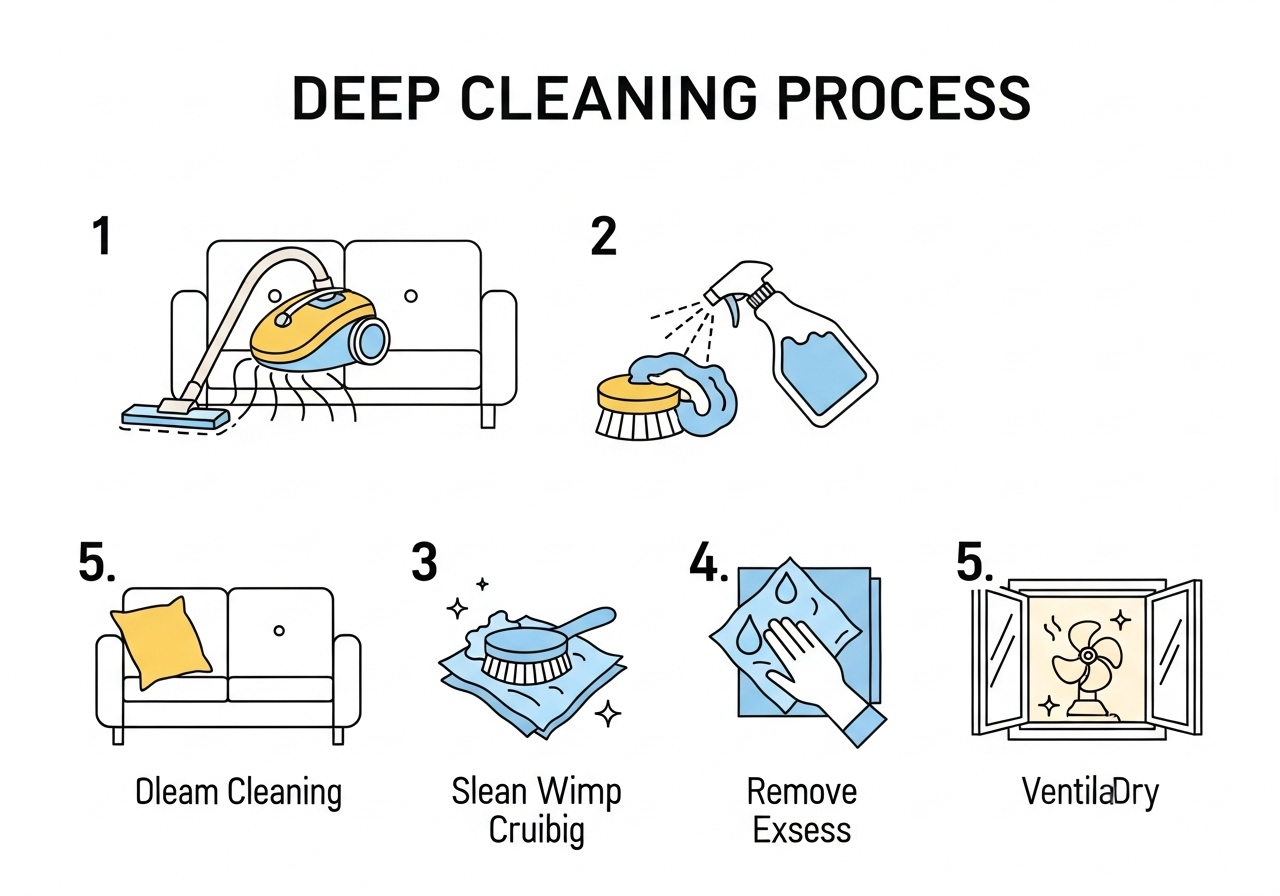 DEEP CLEANING PROCESS

1

2

5.

Dleam Cleaning

3

Slean Wimp Cruibig

4.

Remove Exsess

5.

VentilaDry